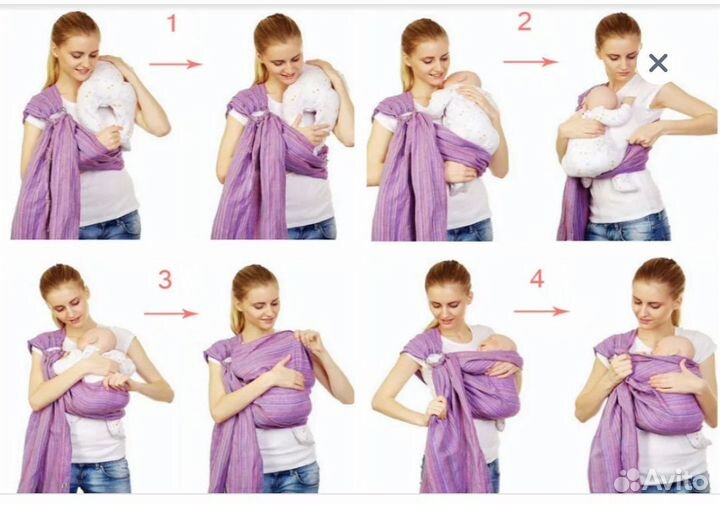 1

2

×

3

4

Avito