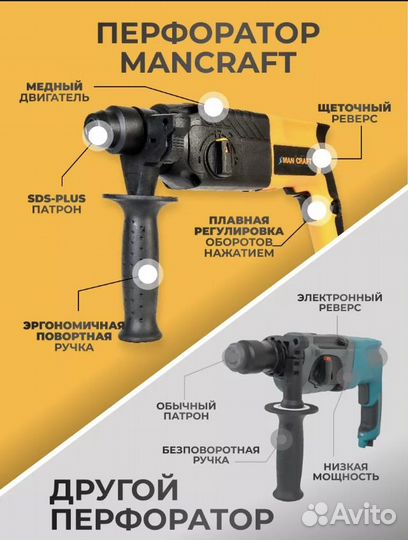 ПЕРФОРАТОР MANCRAFT

МЕДНЫЙ ДВИГАТЕЛЬ

ЩЕТОЧНЫЙ РЕВЕРС

MAN CRAFT

SDS-PLUS ПАТРОН

ПЛАВНАЯ РЕГУЛИРОВКА ОБОРОТОВ НАЖАТИЕМ

ЭРГОНОМИЧНАЯ ПОВОРТНАЯ РУЧКА

ЭЛЕКТРОННЫЙ РЕВЕРС

ОБЫЧНЫЙ ПАТРОН

БЕЗПОВОРОТНАЯ РУЧКА

НИЗКАЯ МОЩНОСТЬ

ДРУГОЙ ПЕРФОРАТОР

Avito