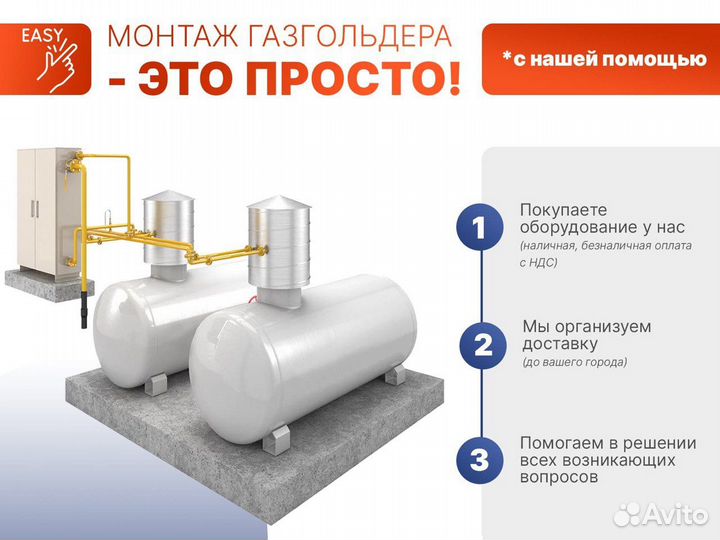 EASY

МОНТАЖ ГАЗГОЛЬДЕРА
- ЭТО ПРОСТО!

*с нашей помощью

1
Покупаете оборудование у нас
(наличная, безналичная оплата с НДС)

2
Мы организуем доставку
(до вашего города)

3
Помогаем в решении всех возникающих вопросов

Avito