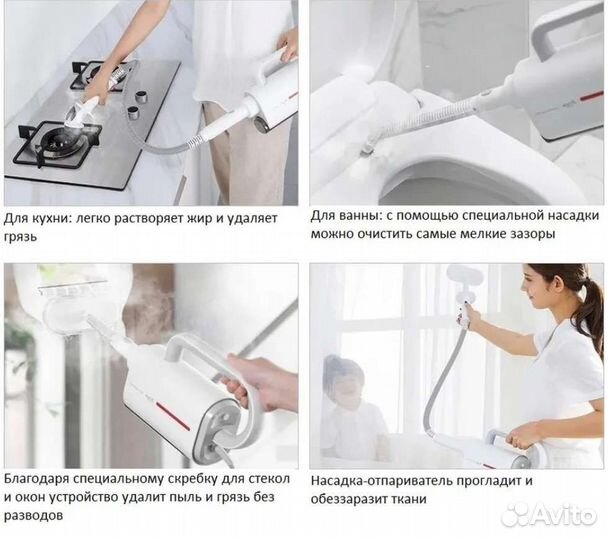 Для кухни: легко растворяет жир и удаляет грязь

Для ванны: с помощью специальной насадки можно очистить самые мелкие зазоры

Благодаря специальному скребку для стекол и окон устройство удалит пыль и грязь без разводов

Насадка-отпариватель прогладит и обеззаразит ткани

Avito