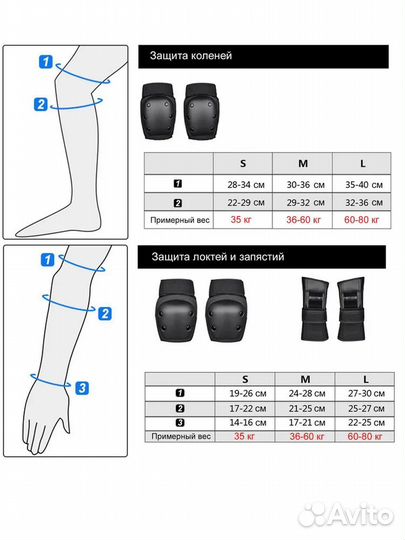 1
2

Защита коленей

| | S | M | L |
|---|---|---|---|
| 1 | 28-34 см | 30-36 см | 35-40 см |
| 2 | 22-29 см | 29-32 см | 32-36 см |
| Примерный вес | 35 кг | 36-60 кг | 60-80 кг |

1
2
3

Защита локтей и запястий

| | S | M | L |
|---|---|---|---|
| 1 | 19-26 см | 24-28 см | 27-30 см |
| 2 | 17-22 см | 21-25 см | 25-27 см |
| 3 | 14-16 см | 17-21 см | 22-25 см |
| Примерный вес | 35 кг | 36-60 кг | 60-80 кг |

Avito