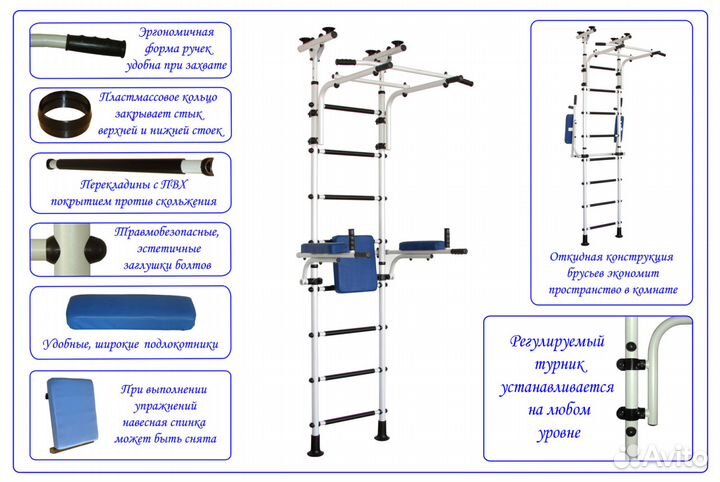 Эргономичная форма ручек удобна при захвате

Пластмассовое кольцо закрывает стык верхней и нижней стоек

Перекладины с ПВХ покрытием против скольжения

Травмобезопасные, эстетичные заглушки болтов

Удобные, широкие подлокотники

При выполнении упражнений навесная спинка может быть снята

Откидная конструкция брусьев экономит пространство в комнате

Регулируемый турник устанавливается на любом уровне

Avito