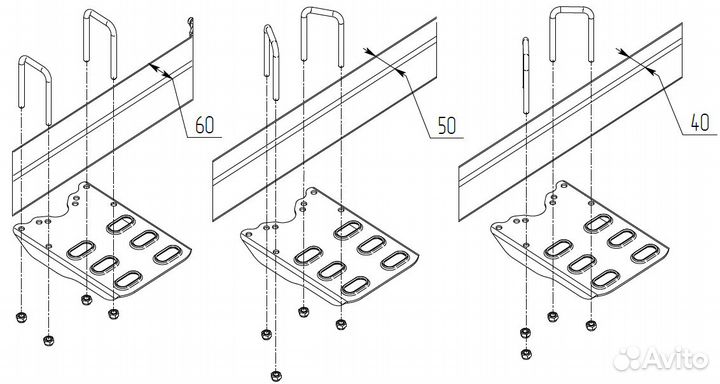 60

50

40

Avito