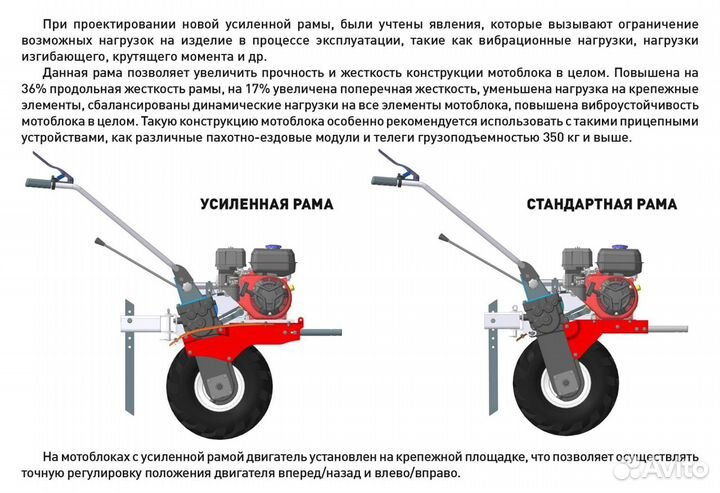 При проектировании новой усиленной рамы, были учтены явления, которые вызывают ограничение возможных нагрузок на изделие в процессе эксплуатации, такие как вибрационные нагрузки, нагрузки изгибающего, крутящего момента и др.

Данная рама позволяет увеличить прочность и жесткость конструкции мотоблока в целом. Повышена на 36% продольная жесткость рамы, на 17% увеличена поперечная жесткость, уменьшена нагрузка на крепежные элементы, сбалансированы динамические нагрузки на все элементы мотоблока, повышена виброустойчивость мотоблока в целом. Такую конструкцию мотоблока особенно рекомендуется использовать с такими прицепными устройствами, как различные пахотно-ездовые модули и телеги грузоподъемностью 350 кг и выше.

УСИЛЕННАЯ РАМА

СТАНДАРТНАЯ РАМА

На мотоблоках с усиленной рамой двигатель установлен на крепежной площадке, что позволяет осуществлять точную регулировку положения двигателя вперед/назад и влево/вправо.

Avito