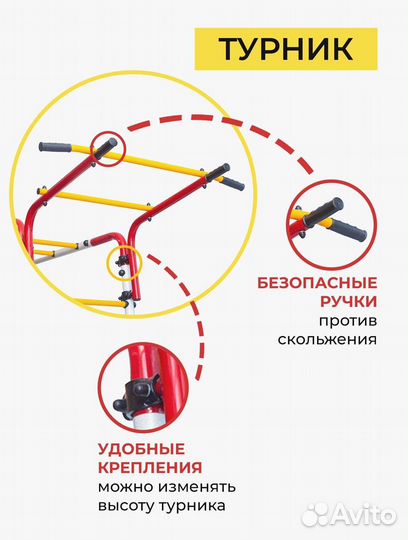 ТУРНИК

БЕЗОПАСНЫЕ РУЧКИ
против скольжения

УДОБНЫЕ КРЕПЛЕНИЯ
можно изменять высоту турника

Avito