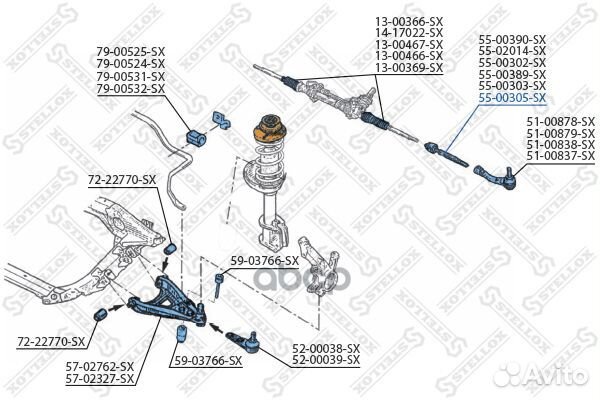 79-00525-SX
79-00524-SX
79-00531-SX
79-00532-SX

13-00366-SX
14-17022-SX
13-00467-SX
13-00466-SX
13-00369-SX

55-00390-SX
55-02014-SX
55-00302-SX
55-00389-SX
55-00303-SX
55-00305-SX

51-00878-SX
51-00879-SX
51-00838-SX
51-00837-SX

72-22770-SX

59-03766-SX

72-22770-SX

57-02762-SX
57-02327-SX

59-03766-SX

52-00038-SX
52-00039-SX

STELLOX

Avito