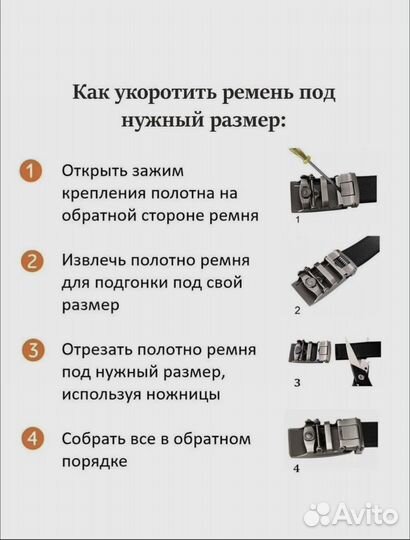 Как укоротить ремень под нужный размер:

1 Открыть зажим крепления полотна на обратной стороне ремня

1

2 Извлечь полотно ремня для подгонки под свой размер

2

3 Отрезать полотно ремня под нужный размер, используя ножницы

3

4 Собрать все в обратном порядке

4

Avito