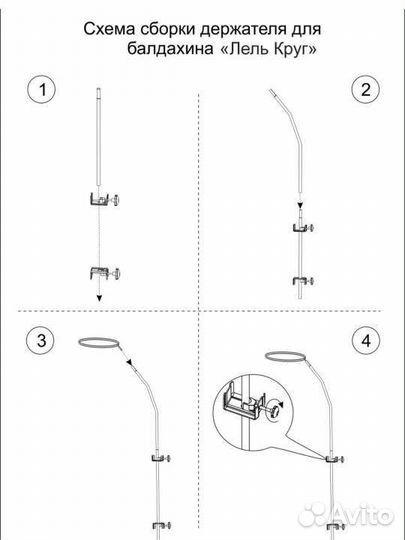 Схема сборки держателя для балдахина «Лель Круг»

1

2

3

4

Avito