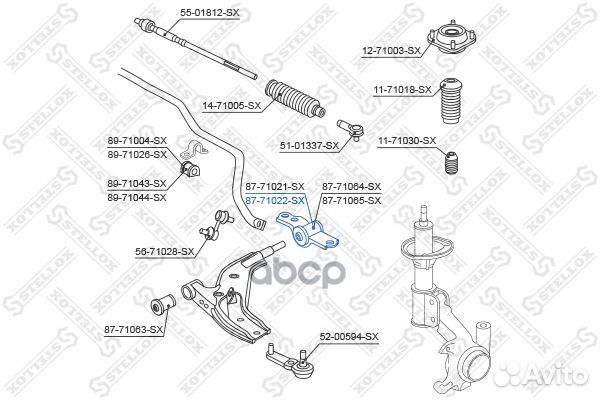 55-01812-SX
12-71003-SX
11-71018-SX
14-71005-SX
51-01337-SX
11-71030-SX
89-71004-SX
89-71026-SX
89-71043-SX
89-71044-SX
87-71021-SX
87-71022-SX
87-71064-SX
87-71065-SX
56-71028-SX
87-71063-SX
52-00594-SX
STELLOX
Avito