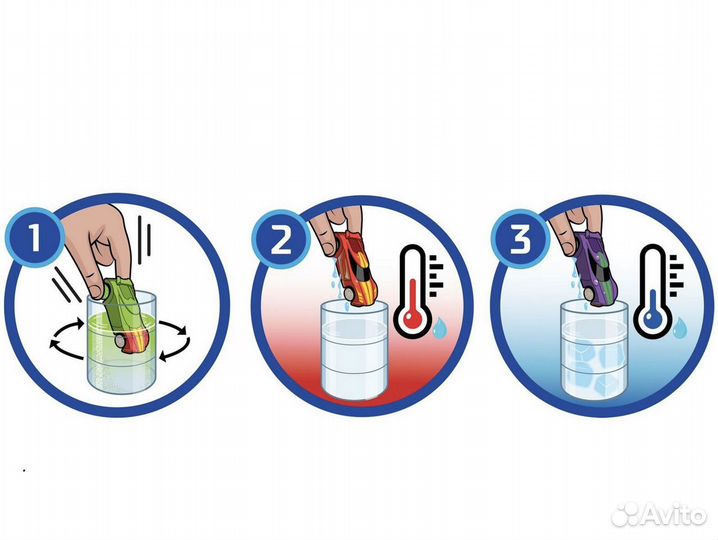 1
2
3
Avito