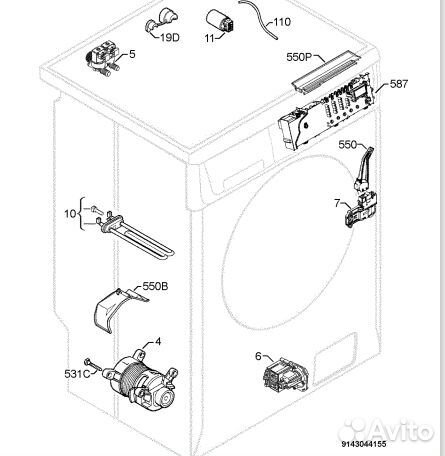 19D
11
110
5
550P
587
550
7
10
550B
4
531C
6
Avito
9143044155