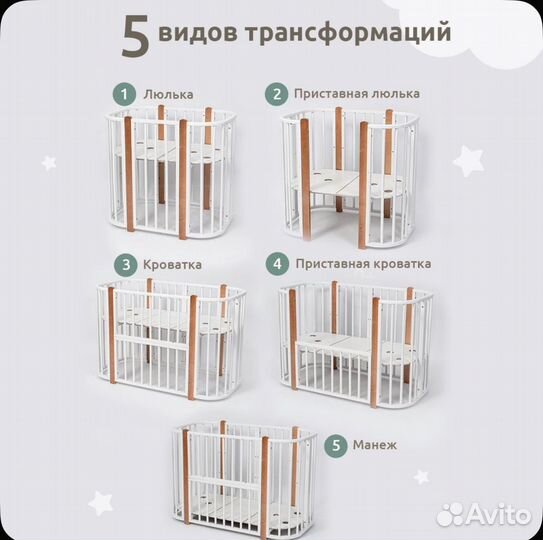 5 видов трансформаций

1 Люлька

2 Приставная люлька

3 Кроватка

4 Приставная кроватка

5 Манеж

Avito