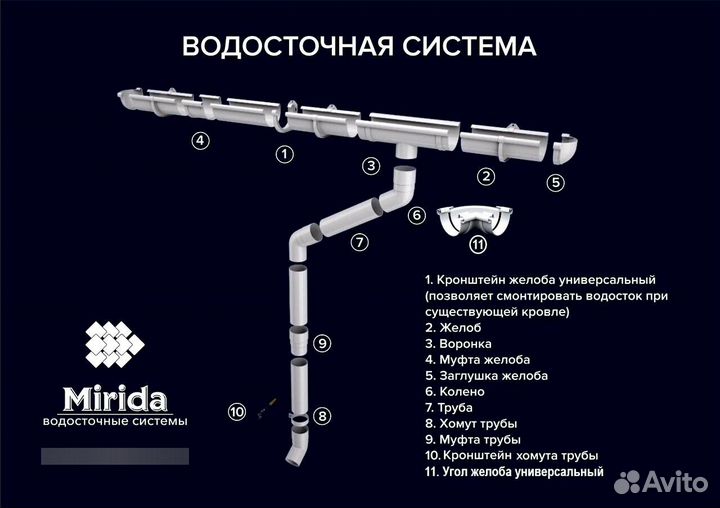 ВОДОСТОЧНАЯ СИСТЕМА

4
1
3
2
5
6
7
11
9
10
8

1. Кронштейн желоба универсальный (позволяет смонтировать водосток при существующей кровле)
2. Желоб
3. Воронка
4. Муфта желоба
5. Заглушка желоба
6. Колено
7. Труба
8. Хомут трубы
9. Муфта трубы
10. Кронштейн хомута трубы
11. Угол желоба универсальный

Mirida
водосточные системы

Avito