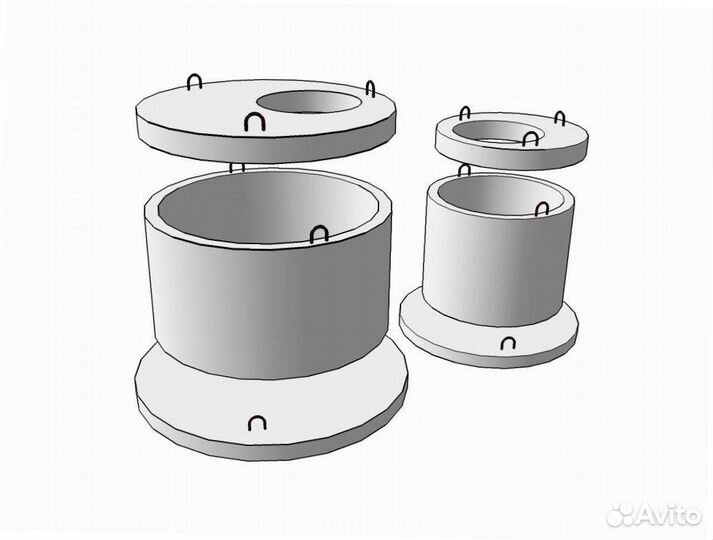 Avito