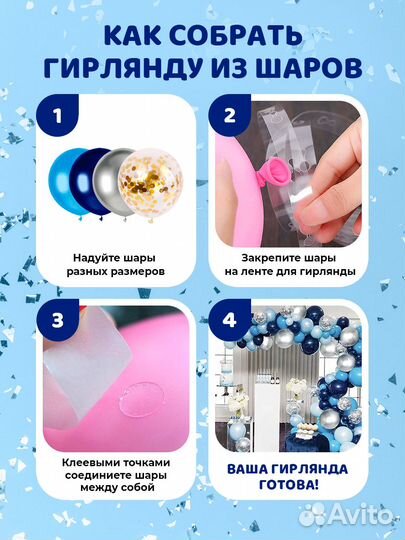 КАК СОБРАТЬ ГИРЛЯНДУ ИЗ ШАРОВ

1

Надуйте шары разных размеров

2

Закрепите шары на ленте для гирлянды

3

Клеевыми точками соедините шары между собой

4

ВАША ГИРЛЯНДА ГОТОВА!

Avito