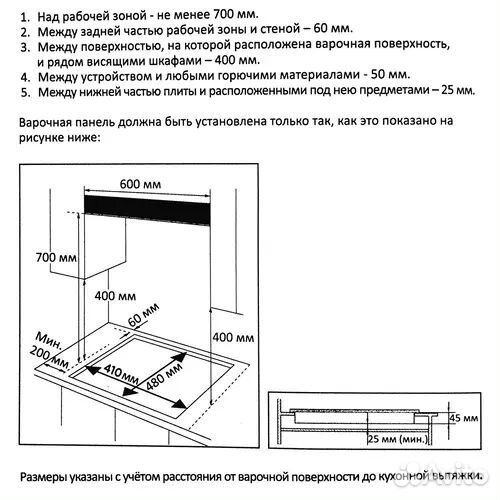 1. Над рабочей зоной - не менее 700 мм.
2. Между задней частью рабочей зоны и стеной – 60 мм.
3. Между поверхностью, на которой расположена варочная поверхность, и рядом висящими шкафами – 400 мм.
4. Между устройством и любыми горючими материалами - 50 мм.
5. Между нижней частью плиты и расположенными под нею предметами – 25 мм.

Варочная панель должна быть установлена только так, как это показано на рисунке ниже:

600 мм
700 мм
400 мм
60 мм
400 мм
Мин. 200 мм.
410 мм
480 мм

45 мм
25 мм (мин.)

Размеры указаны с учётом расстояния от варочной поверхности до кухонной вытяжки.

Avito