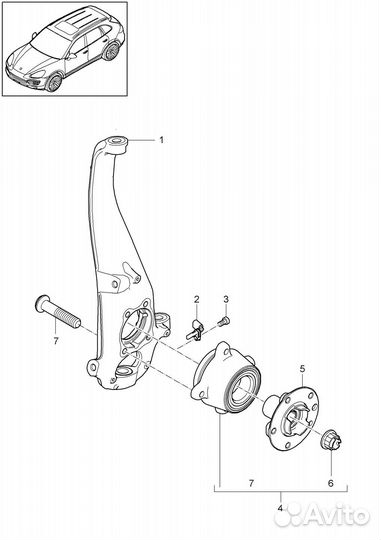 1
2
3
7
5
7
6
4
Avito