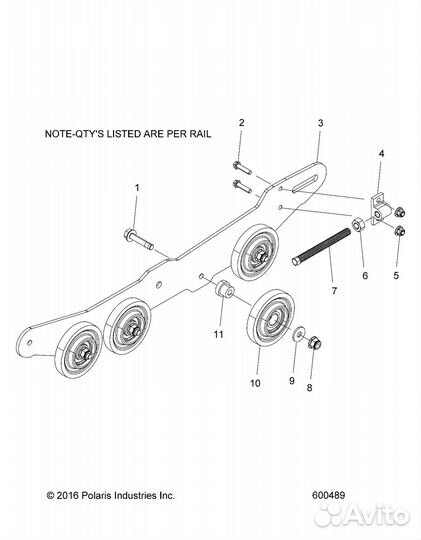 NOTE-QTY'S LISTED ARE PER RAIL

2
3
4
1
6
5
7
11
10
9
8

© 2016 Polaris Industries Inc.
600489

Avito