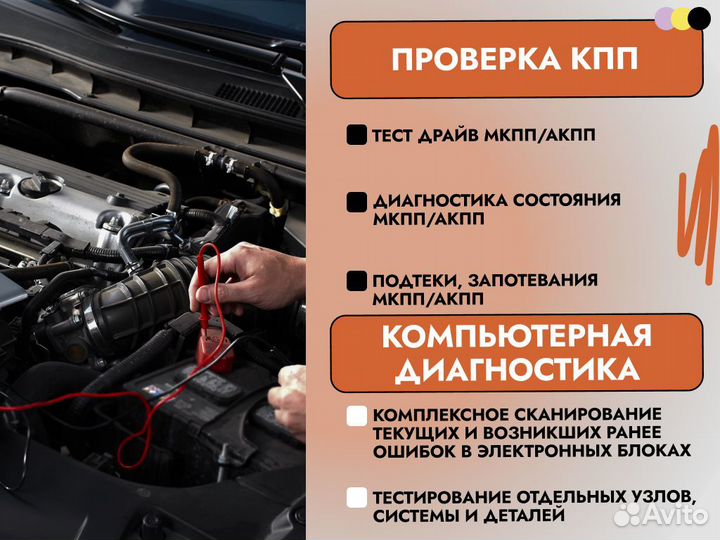 ПРОВЕРКА КПП

ТЕСТ ДРАЙВ МКПП/АКПП

ДИАГНОСТИКА СОСТОЯНИЯ МКПП/АКПП

ПОДТЕКИ, ЗАПОТЕВАНИЯ МКПП/АКПП

КОМПЬЮТЕРНАЯ ДИАГНОСТИКА

КОМПЛЕКСНОЕ СКАНИРОВАНИЕ ТЕКУЩИХ И ВОЗНИКШИХ РАНЕЕ ОШИБОК В ЭЛЕКТРОННЫХ БЛОКАХ

ТЕСТИРОВАНИЕ ОТДЕЛЬНЫХ УЗЛОВ, СИСТЕМЫ И ДЕТАЛЕЙ

Avito