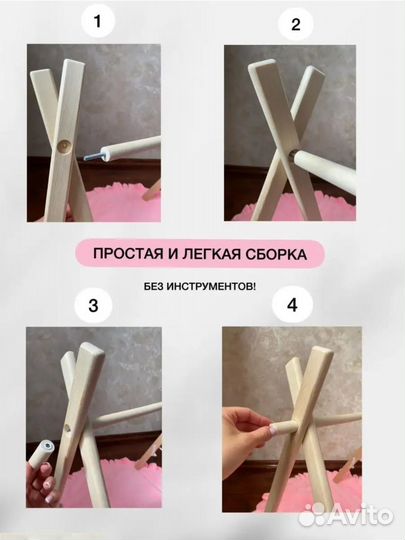 1

2

ПРОСТАЯ И ЛЕГКАЯ СБОРКА

БЕЗ ИНСТРУМЕНТОВ!

3

4

Avito