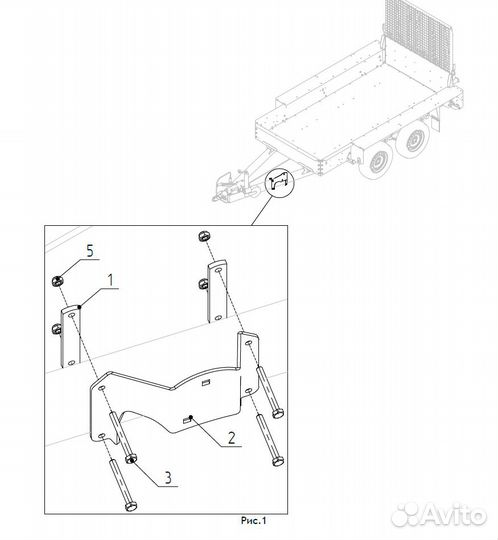 5
1
2
3
Рис.1
Avito