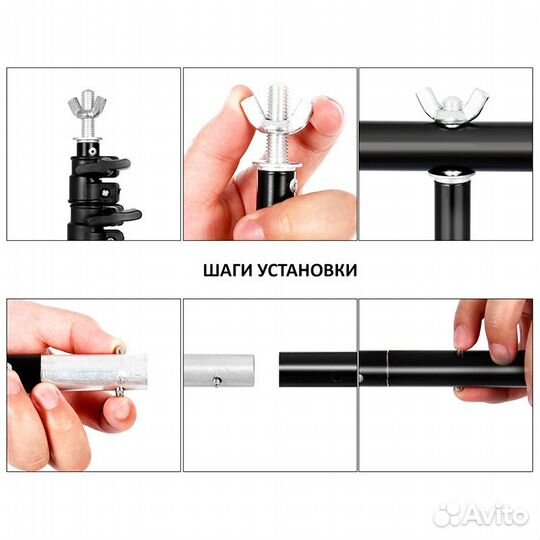 ШАГИ УСТАНОВКИ

Avito