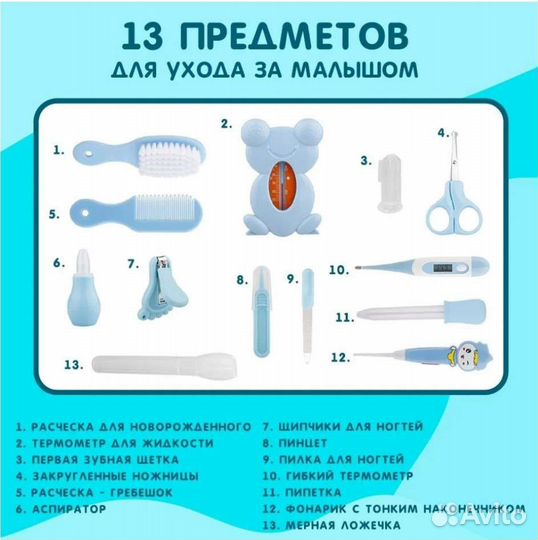 13 ПРЕДМЕТОВ
ДЛЯ УХОДА ЗА МАЛЫШОМ

1.
2.
3.
4.
5.
6.
7.
8.
9.
10.
11.
12.
13.

1. РАСЧЕСКА ДЛЯ НОВОРОЖДЕННОГО
2. ТЕРМОМЕТР ДЛЯ ЖИДКОСТИ
3. ПЕРВАЯ ЗУБНАЯ ЩЕТКА
4. ЗАКРУГЛЕННЫЕ НОЖНИЦЫ
5. РАСЧЕСКА - ГРЕБЕШОК
6. АСПИРАТОР

7. ЩИПЧИКИ ДЛЯ НОГТЕЙ
8. ПИНЦЕТ
9. ПИЛКА ДЛЯ НОГТЕЙ
10. ГИБКИЙ ТЕРМОМЕТР
11. ПИПЕТКА
12. ФОНАРИК С ТОНКИМ НАКОНЕЧНИКОМ
13. МЕРНАЯ ЛОЖЕЧКА

Avito