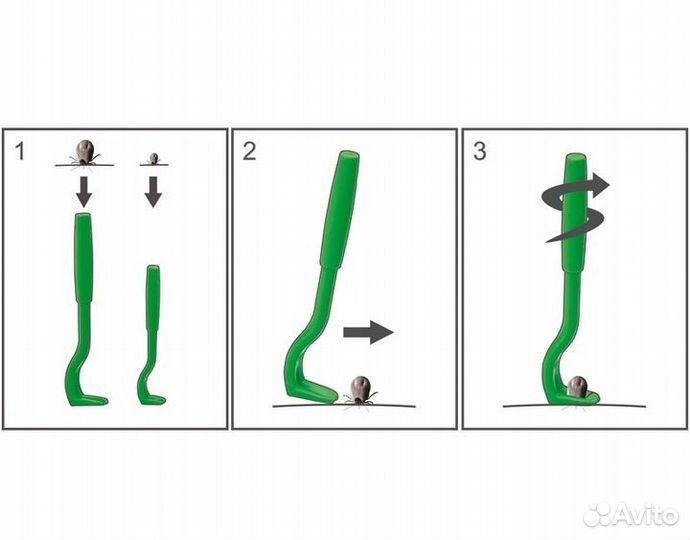 1

2

3

Avito