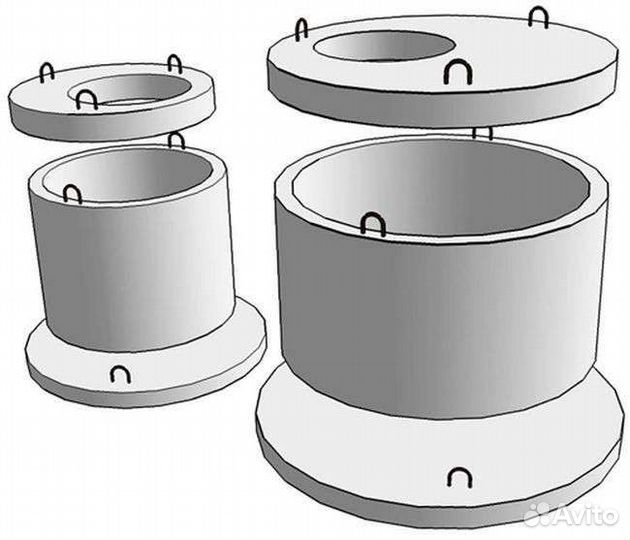 Avito