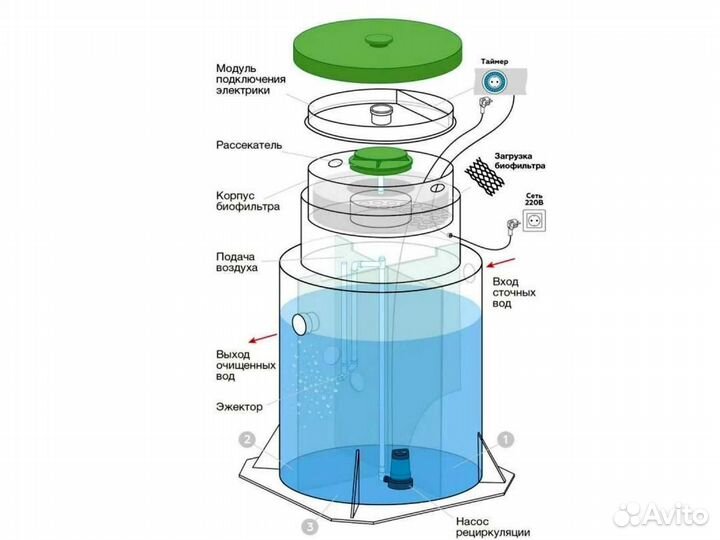 Модуль подключения электрики

Таймер

Рассекатель

Загрузка биофильтра

Корпус биофильтра

Сеть 220В

Подача воздуха

Вход сточных вод

Выход очищенных вод

Эжектор

2

1

3

Насос рециркуляции

Avito