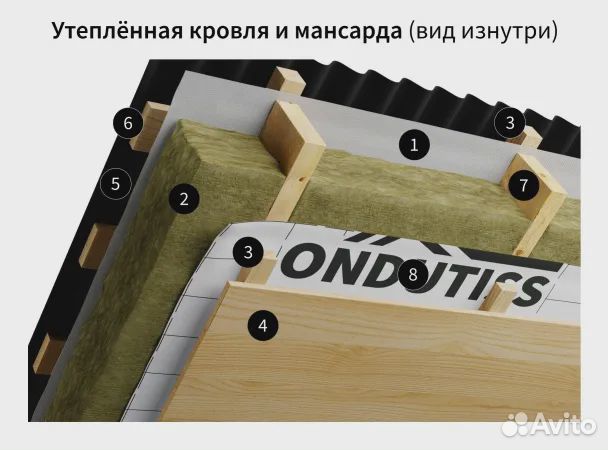 Утеплённая кровля и мансарда (вид изнутри)

6
3
1
5
2
7
3
ONDUTISS
8
4

Avito