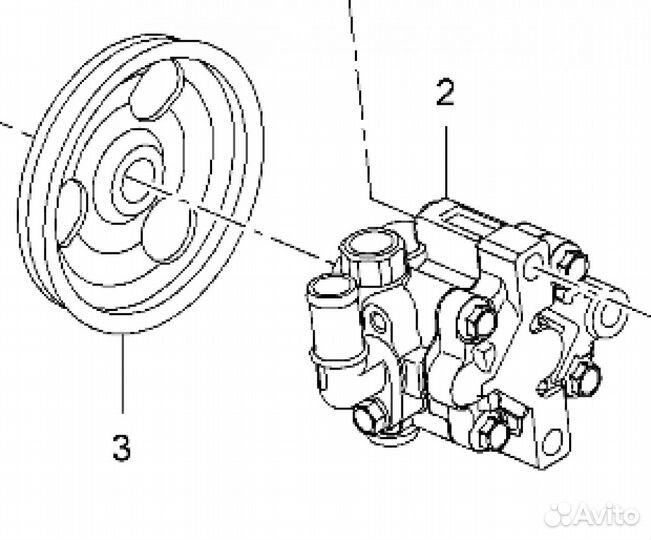 2

3

Avito