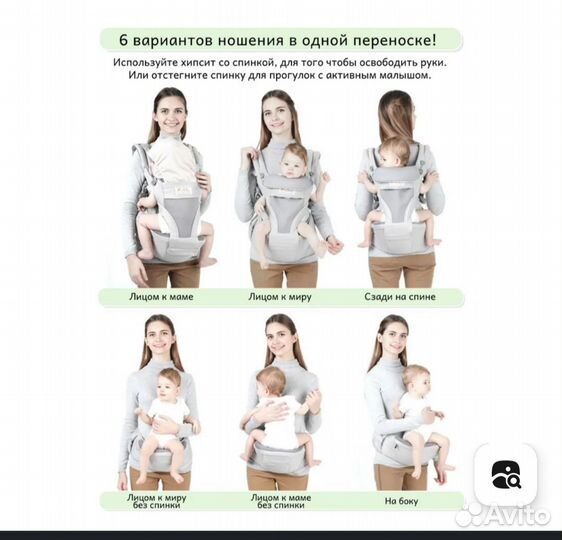 6 вариантов ношения в одной переноске!

Используйте хипсит со спинкой, для того чтобы освободить руки. Или отстегните спинку для прогулок с активным малышом.

Лицом к маме

Лицом к миру

Сзади на спине

Лицом к миру без спинки

Лицом к маме без спинки

На боку

Avito