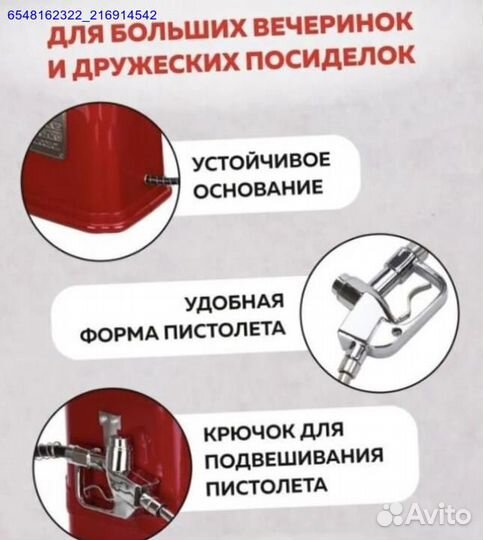 6548162322_216914542

ДЛЯ БОЛЬШИХ ВЕЧЕРИНОК И ДРУЖЕСКИХ ПОСИДЕЛОК

УСТОЙЧИВОЕ ОСНОВАНИЕ

УДОБНАЯ ФОРМА ПИСТОЛЕТА

КРЮЧОК ДЛЯ ПОДВЕШИВАНИЯ ПИСТОЛЕТА

Avito