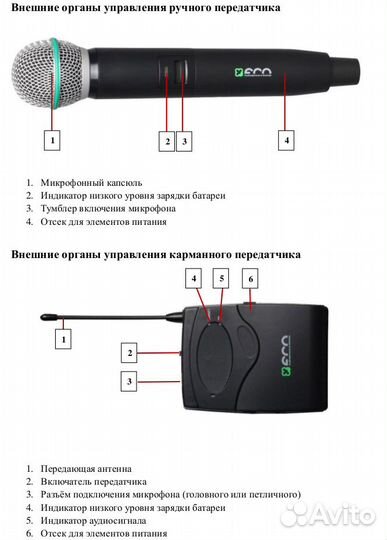 Внешние органы управления ручного передатчика

ECO

1

2 3

4

1. Микрофонный капсюль
2. Индикатор низкого уровня зарядки батареи
3. Тумблер включения микрофона
4. Отсек для элементов питания

Внешние органы управления карманного передатчика

4 5 6

1

2

3

ECO

1. Передающая антенна
2. Включатель передатчика
3. Разъём подключения микрофона (головного или петличного)
4. Индикатор низкого уровня зарядки батареи
5. Индикатор аудиосигнала
6. Отсек для элементов питания

Avito