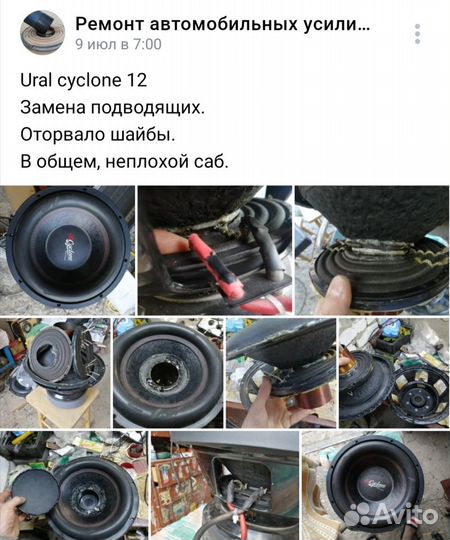 Ремонт автомобильных усили...
9 июл в 7:00

Ural cyclone 12
Замена подводящих.
Оторвало шайбы.
В общем, неплохой саб.

Cyclone

Cyclone

Avito