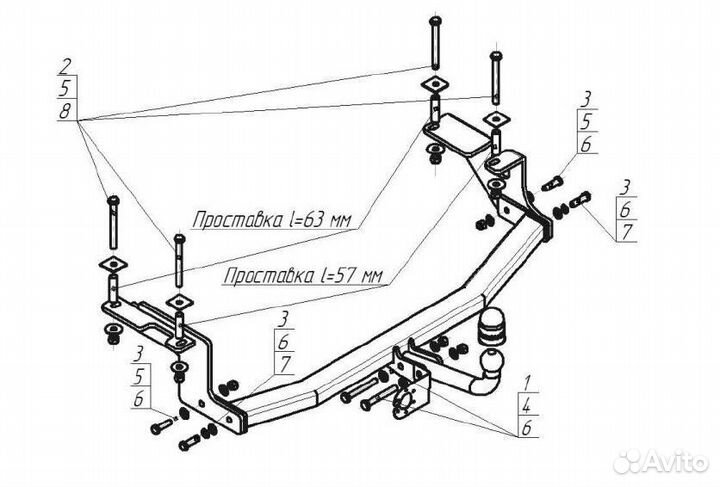 2
5
8

3
5
6

3
6
7

Проставка l=63 мм

Проставка l=57 мм

3
6
7

3
5
6

1
4
6

Avito