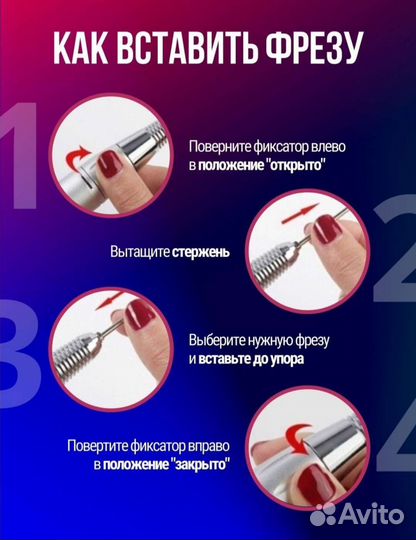 КАК ВСТАВИТЬ ФРЕЗУ

1

Поверните фиксатор влево в положение "открыто"

2

Вытащите стержень

3

Выберите нужную фрезу и вставьте до упора

4

Повертите фиксатор вправо в положение "закрыто"

Avito