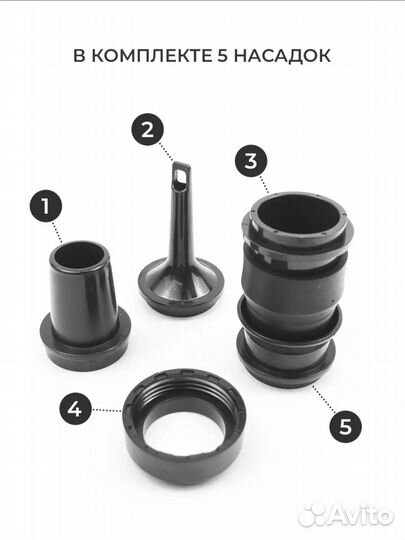 В КОМПЛЕКТЕ 5 НАСАДОК

2

3

1

4

5

Avito