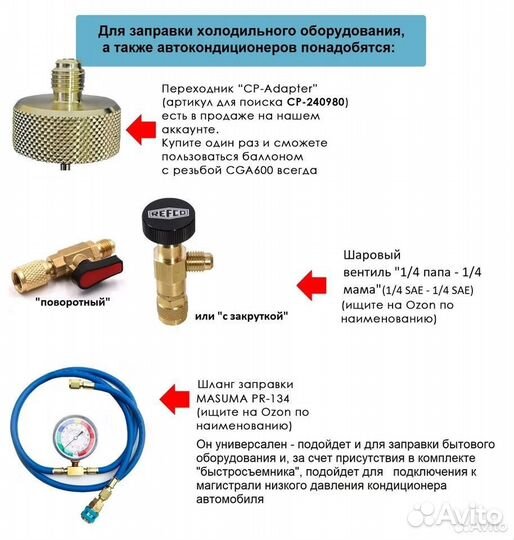 Для заправки холодильного оборудования, а также автокондиционеров понадобятся:

Переходник "CP-Adapter" (артикул для поиска CP-240980) есть в продаже на нашем аккаунте.
Купите один раз и сможете пользоваться баллоном с резьбой CGA600 всегда

REFCO

"поворотный"

или "с закруткой"

Шаровый вентиль "1/4 папа - 1/4 мама"(1/4 SAE - 1/4 SAE) (ищите на Ozon по наименованию)

Шланг заправки MASUMA PR-134 (ищите на Ozon по наименованию)

Он универсален - подойдет и для заправки бытового оборудования и, за счет присутствия в комплекте "быстросъемника", подойдет для подключения к магистрали низкого давления кондиционера автомобиля

Avito