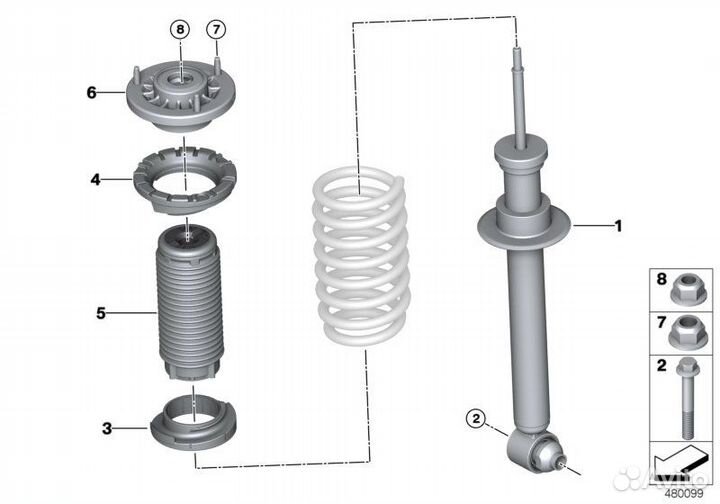 8
7
6
4
5
3
1
2
8
7
2
Avito
480099