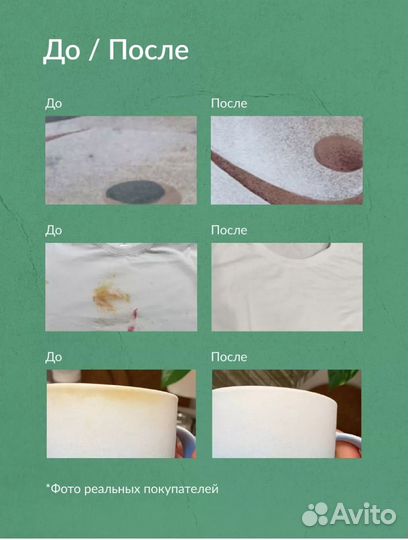 До / После

До

После

До

После

До

После

*Фото реальных покупателей

Avito