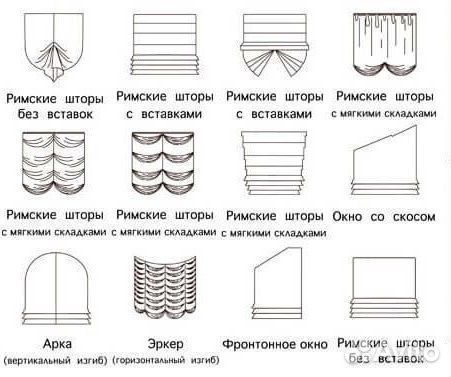 Римские шторы без вставок

Римские шторы с вставками

Римские шторы с вставками

Римские шторы с мягкими складками

Римские шторы с мягкими складками

Римские шторы с мягкими складками

Римские шторы с мягкими складками

Окно со скосом

Арка (вертикальный изгиб)

Эркер (горизонтальный изгиб)

Фронтонное окно

Римские шторы без вставок