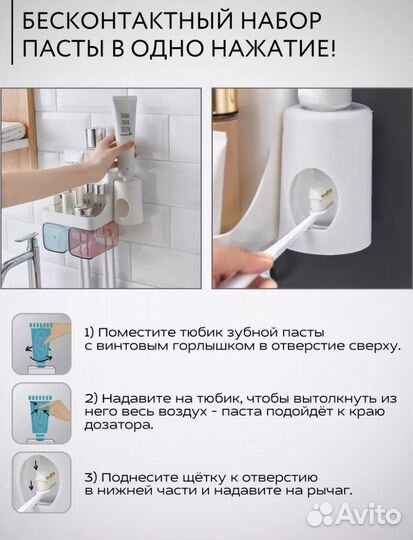 БЕСКОНТАКТНЫЙ НАБОР ПАСТЫ В ОДНО НАЖАТИЕ!

1) Поместите тюбик зубной пасты с винтовым горлышком в отверстие сверху.

2) Надавите на тюбик, чтобы вытолкнуть из него весь воздух - паста подойдёт к краю дозатора.

3) Поднесите щётку к отверстию в нижней части и надавите на рычаг.

Avito