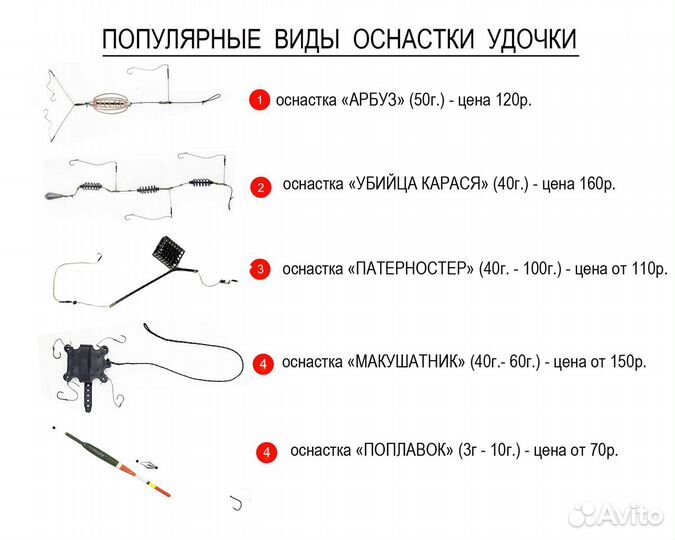 ПОПУЛЯРНЫЕ ВИДЫ ОСНАСТКИ УДОЧКИ

1 оснастка «АРБУЗ» (50г.) - цена 120р.

2 оснастка «УБИЙЦА КАРАСЯ» (40г.) - цена 160р.

3 оснастка «ПАТЕРНОСТЕР» (40г. - 100г.) - цена от 110р.

4 оснастка «МАКУШАТНИК» (40г.- 60г.) - цена от 150р.

4 оснастка «ПОПЛАВОК» (3г - 10г.) - цена от 70р.

Avito