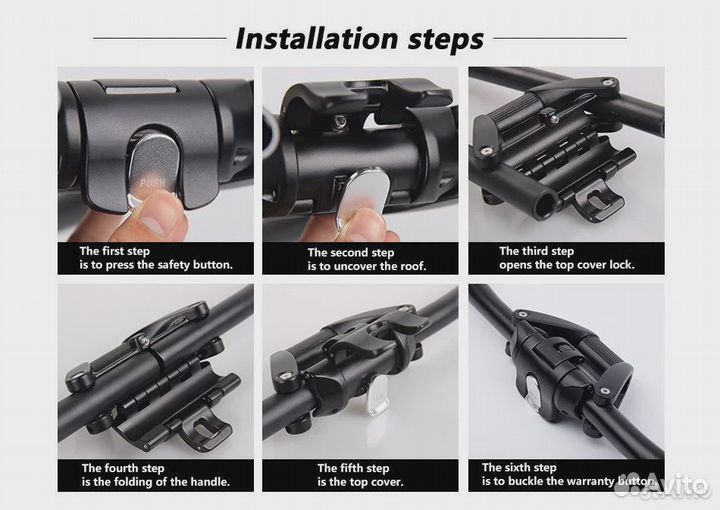 Installation steps

PUSH

The first step
is to press the safety button.

The second step
is to uncover the roof.

The third step
opens the top cover lock.

The fourth step
is the folding of the handle.

The fifth step
is the top cover.

The sixth step
is to buckle the warranty button.

Avito