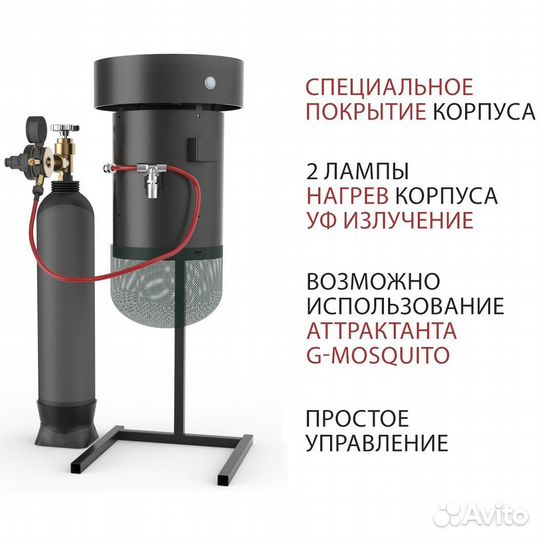 СПЕЦИАЛЬНОЕ ПОКРЫТИЕ КОРПУСА

2 ЛАМПЫ
НАГРЕВ КОРПУСА
УФ ИЗЛУЧЕНИЕ

ВОЗМОЖНО ИСПОЛЬЗОВАНИЕ АТТРАКТАНТА G-MOSQUITO

ПРОСТОЕ УПРАВЛЕНИЕ

Avito