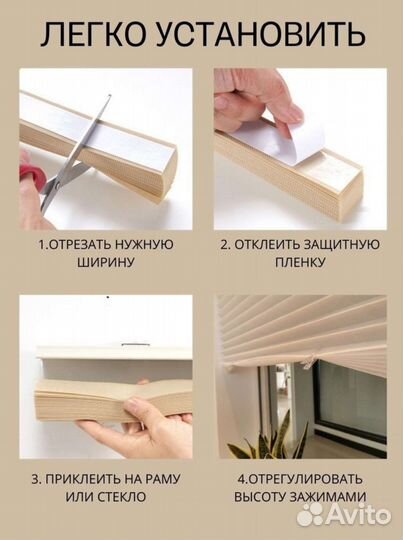 ЛЕГКО УСТАНОВИТЬ

1.ОТРЕЗАТЬ НУЖНУЮ ШИРИНУ

2. ОТКЛЕИТЬ ЗАЩИТНУЮ ПЛЕНКУ

3. ПРИКЛЕИТЬ НА РАМУ ИЛИ СТЕКЛО

4.ОТРЕГУЛИРОВАТЬ ВЫСОТУ ЗАЖИМАМИ

Avito