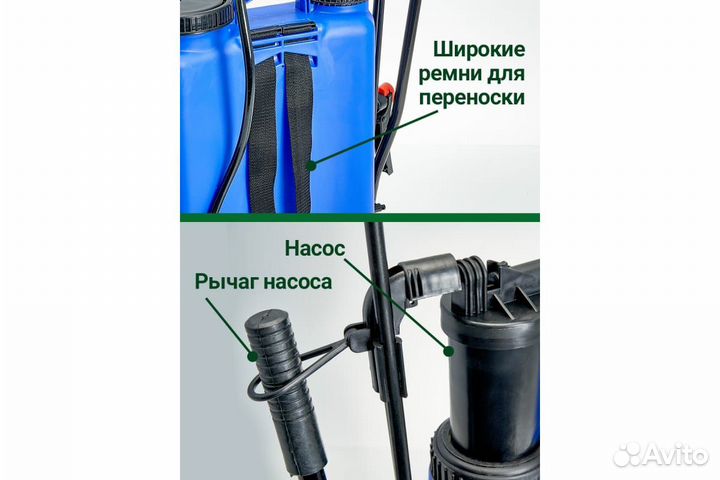 Широкие ремни для переноски

Насос

Рычаг насоса

Avito