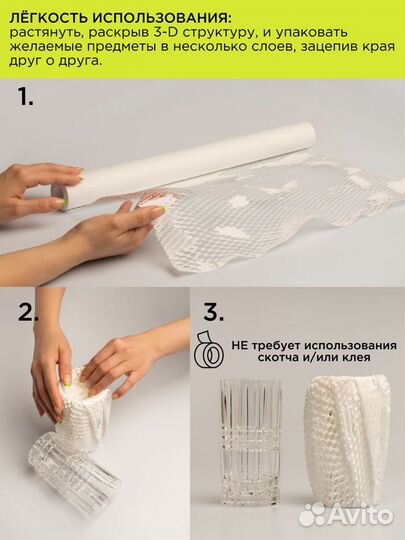 ЛЁГКОСТЬ ИСПОЛЬЗОВАНИЯ:
растянуть, раскрыв 3-D структуру, и упаковать желаемые предметы в несколько слоев, зацепив края друг о друга.

1.

2.

3.

НЕ требует использования скотча и/или клея

Avito